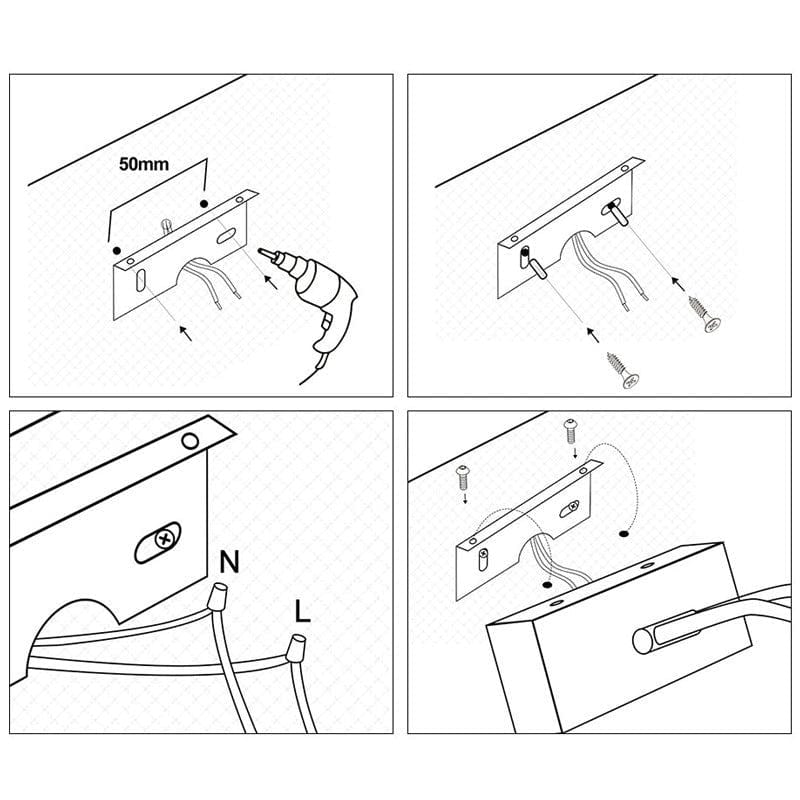 50mm

N

L