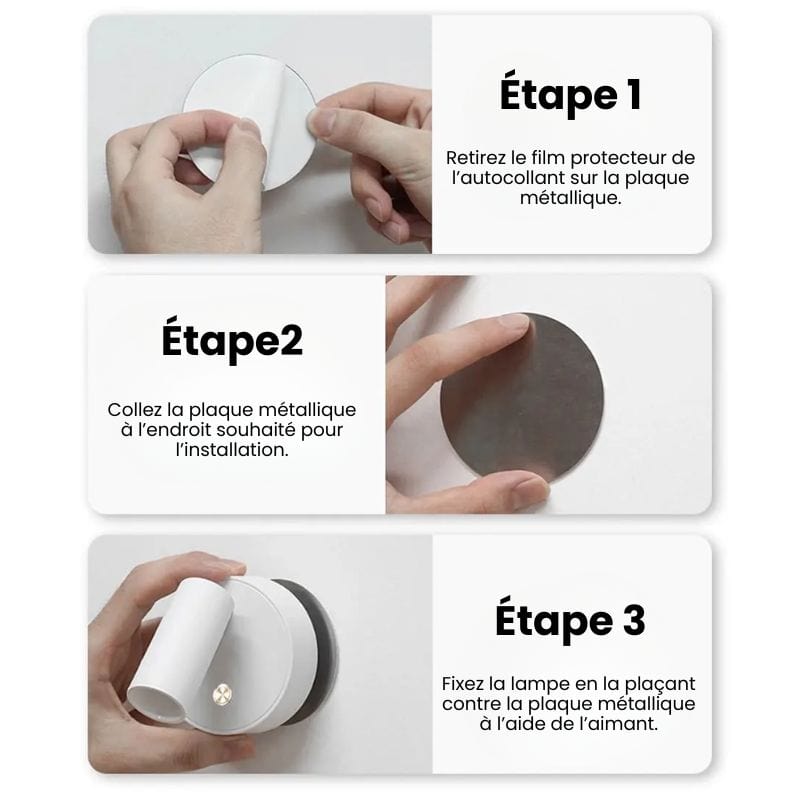 Étape 1

Retirez le film protecteur de l'autocollant sur la plaque métallique.

Étape2

Collez la plaque métallique à l'endroit souhaité pour l'installation.

Étape 3

Fixez la lampe en la plaçant contre la plaque métallique à l'aide de l'aimant.