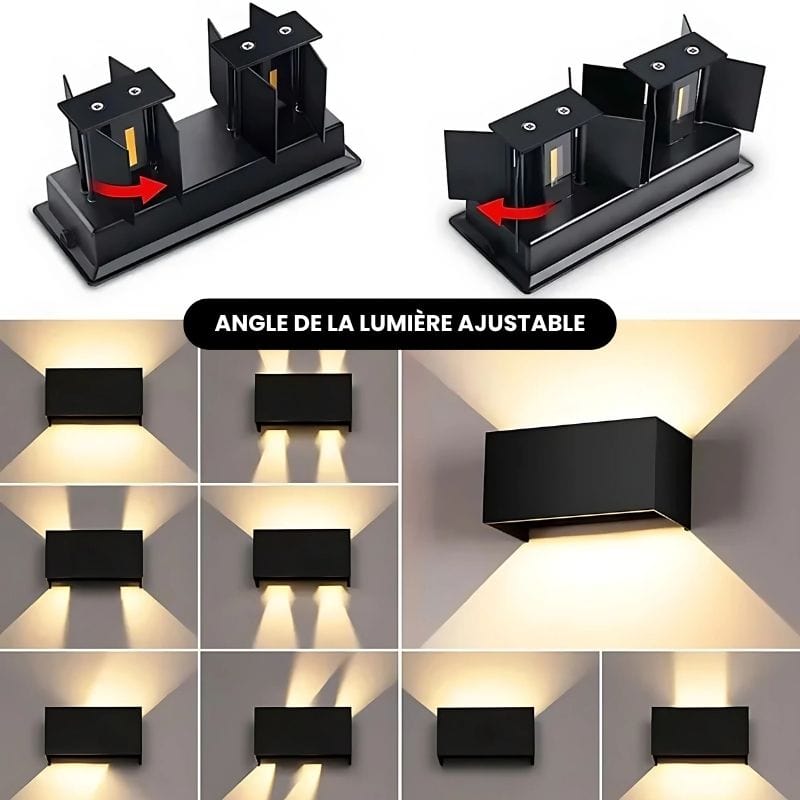 ANGLE DE LA LUMIÈRE AJUSTABLE