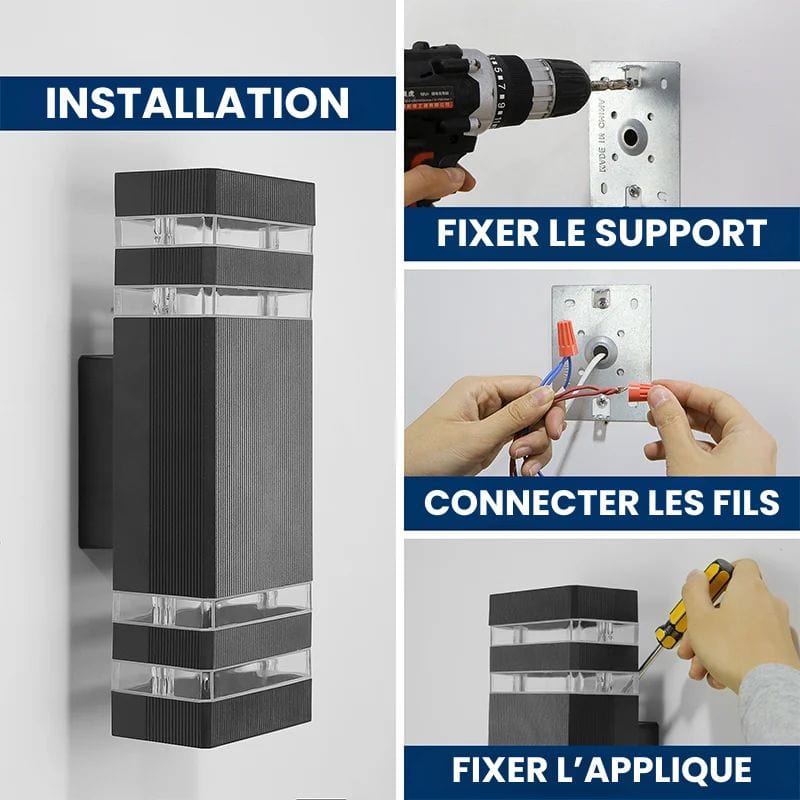 INSTALLATION

FIXER LE SUPPORT

CONNECTER LES FILS

FIXER L'APPLIQUE