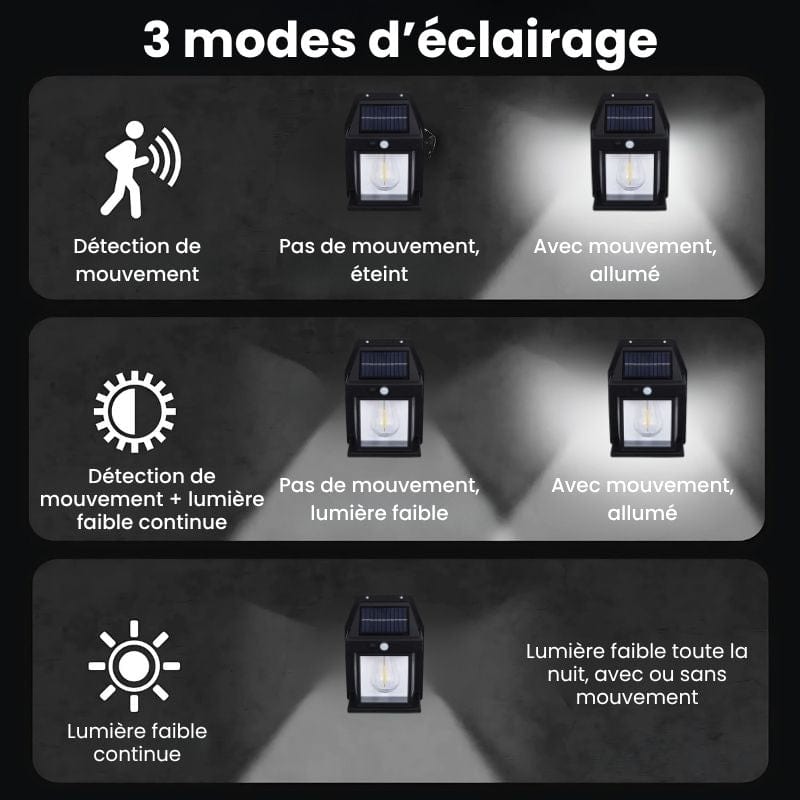 3 modes d'éclairage

Détection de mouvement

Pas de mouvement, éteint

Avec mouvement, allumé

Détection de mouvement + lumière faible continue

Pas de mouvement, lumière faible

Avec mouvement, allumé

Lumière faible continue

Lumière faible toute la nuit, avec ou sans mouvement